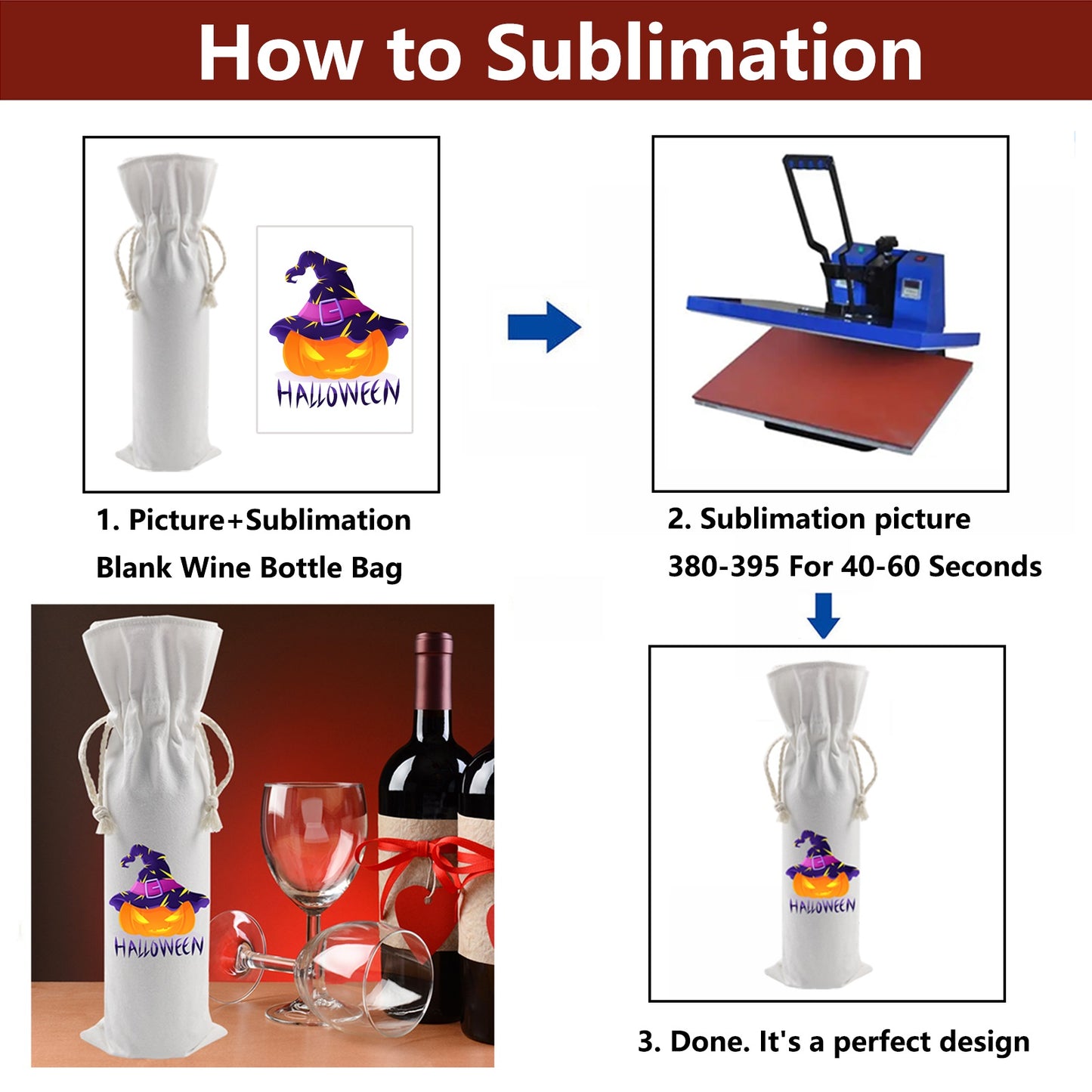 How to Sublimation

HALLOWEEN

1. Picture+Sublimation
Blank Wine Bottle Bag

2. Sublimation picture
380-395 For 40-60 Seconds

HALLOWEEN

HALLOWEEN

3. Done. It's a perfect design