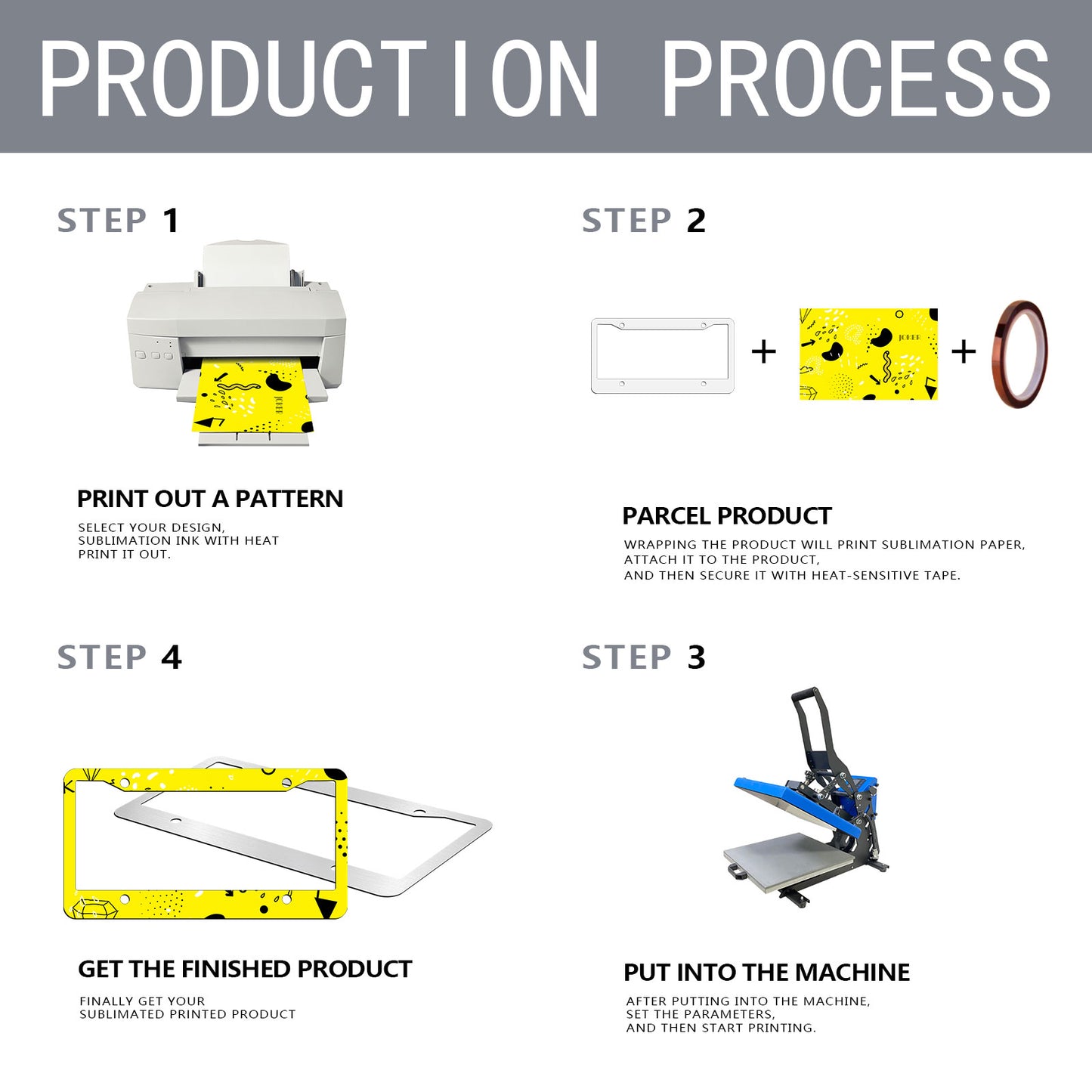 PRODUCTION PROCESS

STEP 1

JOHER

PRINT OUT A PATTERN

SELECT YOUR DESIGN,
SUBLIMATION INK WITH HEAT
PRINT IT OUT.

STEP 2

+ JOHER +

PARCEL PRODUCT

WRAPPING THE PRODUCT WILL PRINT SUBLIMATION PAPER,
ATTACH IT TO THE PRODUCT,
AND THEN SECURE IT WITH HEAT-SENSITIVE TAPE.

STEP 4

GET THE FINISHED PRODUCT

FINALLY GET YOUR
SUBLIMATED PRINTED PRODUCT

STEP 3

PUT INTO THE MACHINE

AFTER PUTTING INTO THE MACHINE,
SET THE PARAMETERS,
AND THEN START PRINTING.