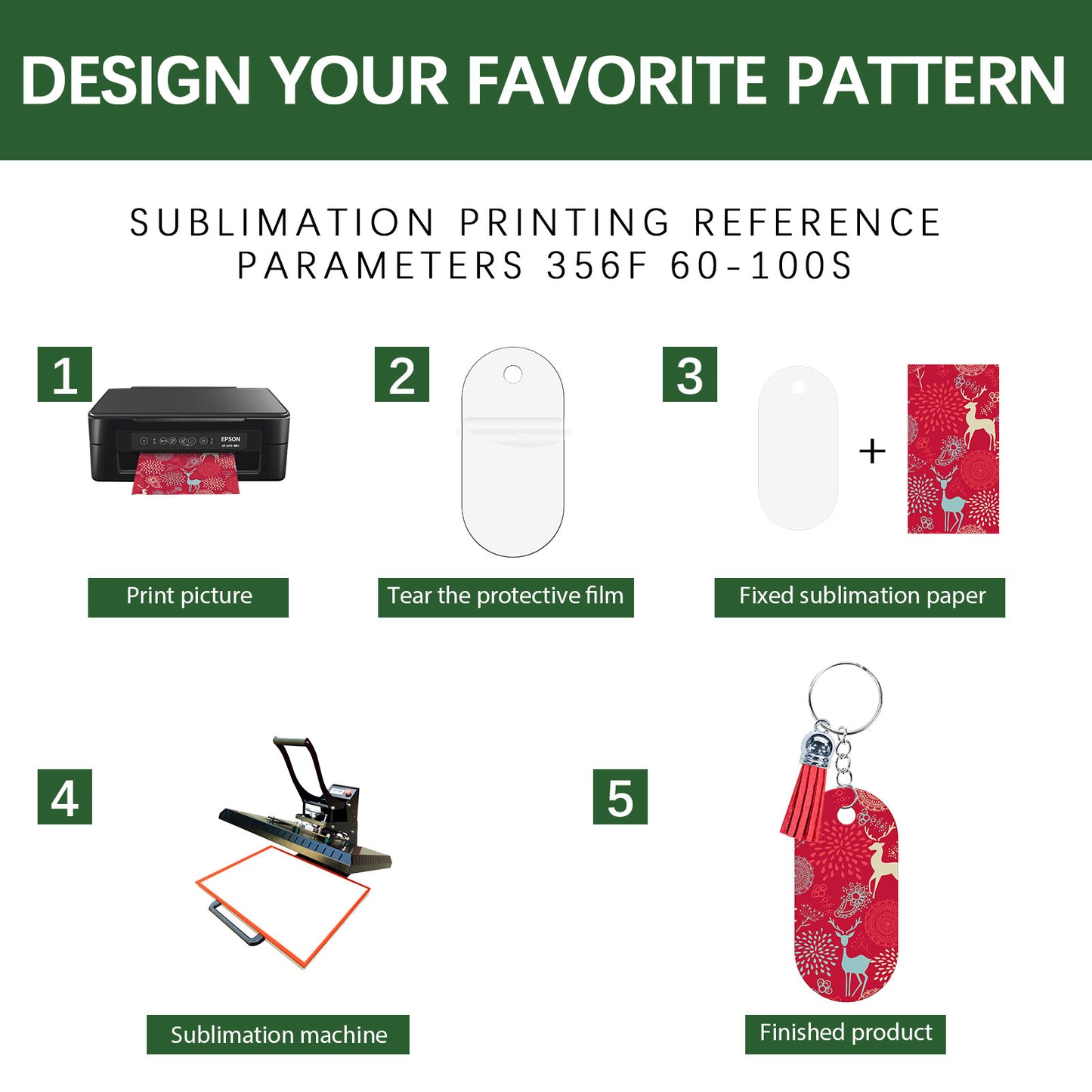 DESIGN YOUR FAVORITE PATTERN

SUBLIMATION PRINTING REFERENCE PARAMETERS 356F 60-100S

1

EPSON

Print picture

2

Tear the protective film

3

+

Fixed sublimation paper

4

Sublimation machine

5

Finished product