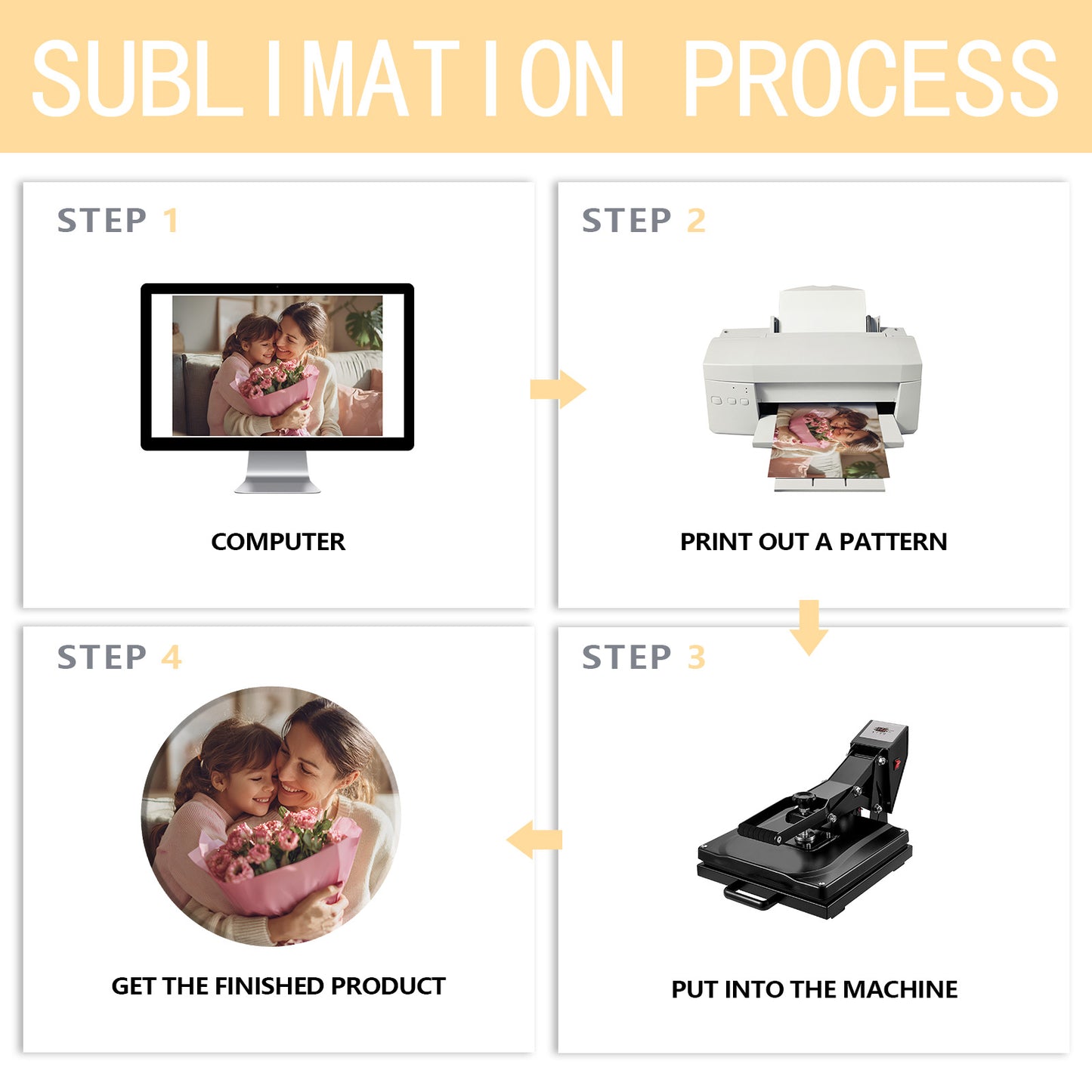 SUBLIMATION PROCESS

STEP 1

COMPUTER

STEP 2

PRINT OUT A PATTERN

STEP 3

PUT INTO THE MACHINE

STEP 4

GET THE FINISHED PRODUCT