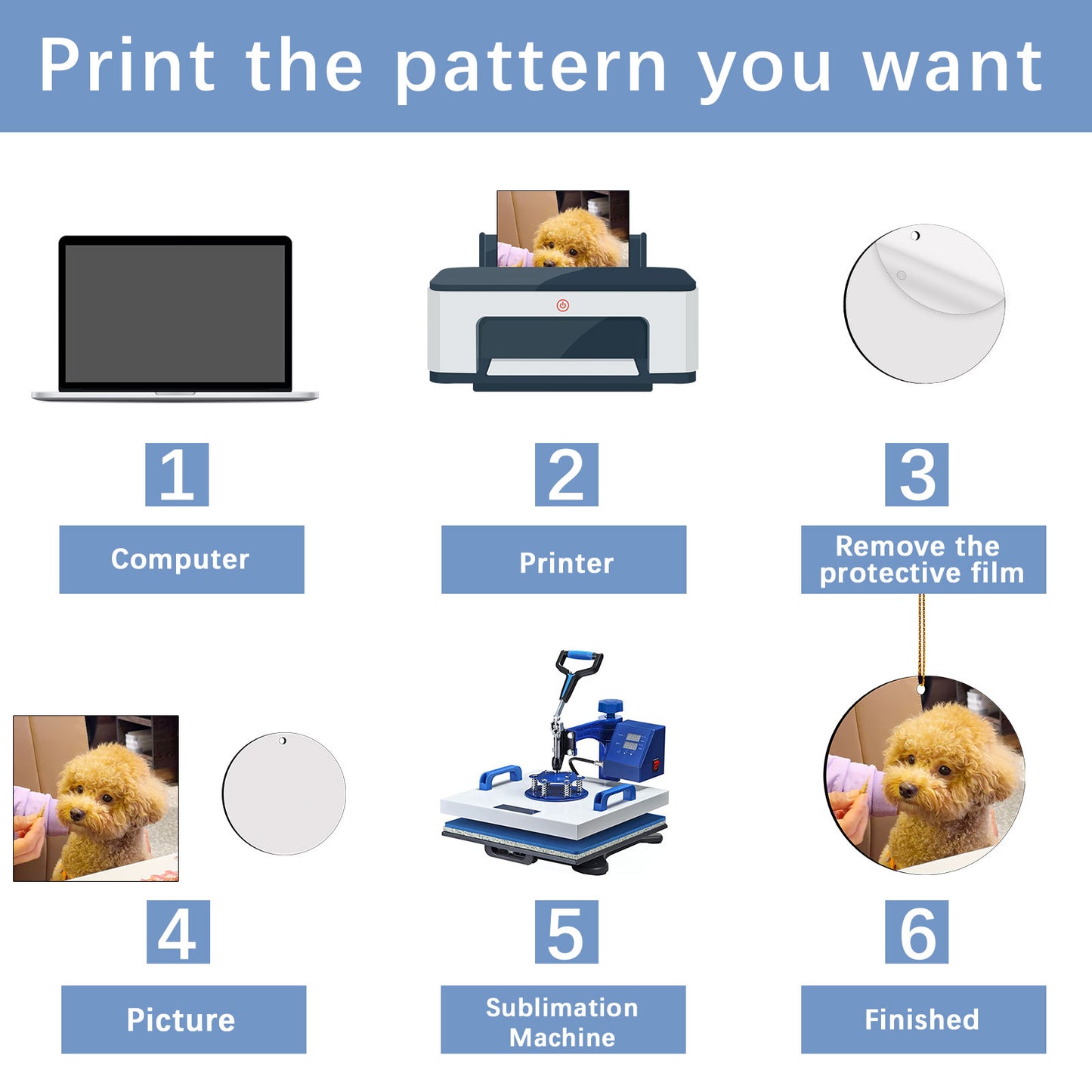 Print the pattern you want

1

Computer

2

Printer

3

Remove the protective film

4

Picture

5

Sublimation Machine

6

Finished